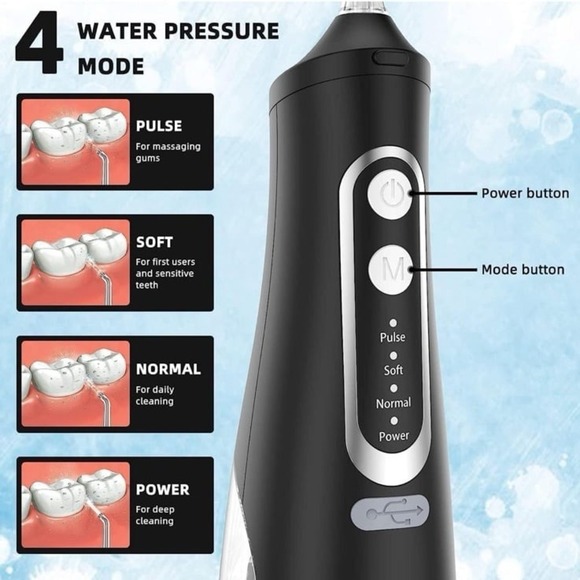 4 WATER PRESSURE MODE

PULSE
For massaging gums

SOFT
For first users and sensitive teeth

NORMAL
For daily cleaning

POWER
For deep cleaning

Power button

M

Mode button

Pulse
Soft
Normal
Power